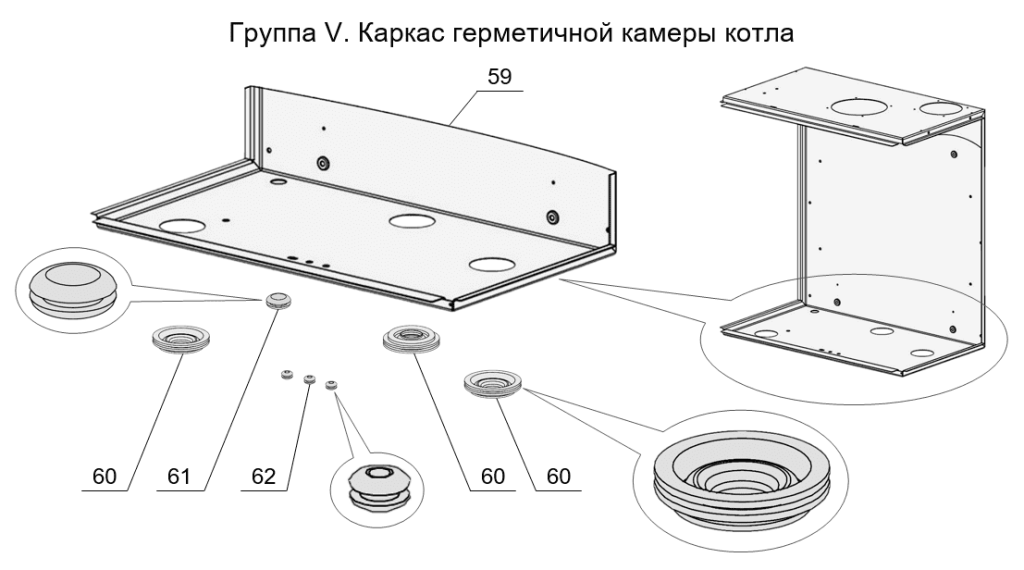 Группа V. Каркас герметичной камеры котла

59

60

61

62

60

60